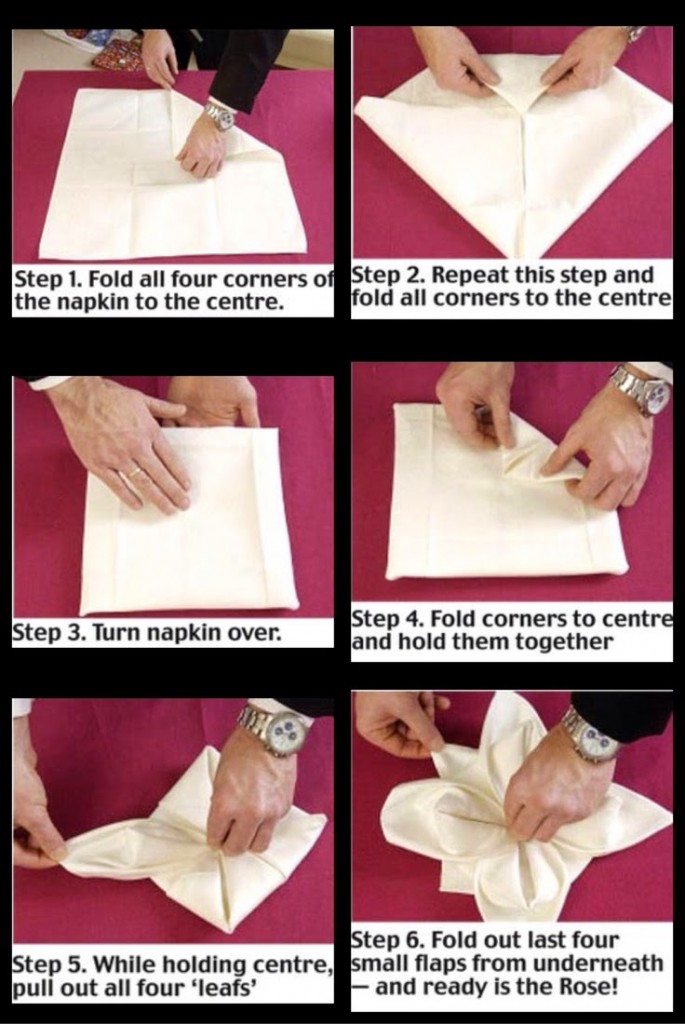 Step 1. Fold all four corners of the napkin to the centre.

Step 2. Repeat this step and fold all corners to the centre

Step 3. Turn napkin over.

Step 4. Fold corners to centre and hold them together

Step 5. While holding centre, pull out all four 'leafs'

Step 6. Fold out last four small flaps from underneath — and ready is the Rose!